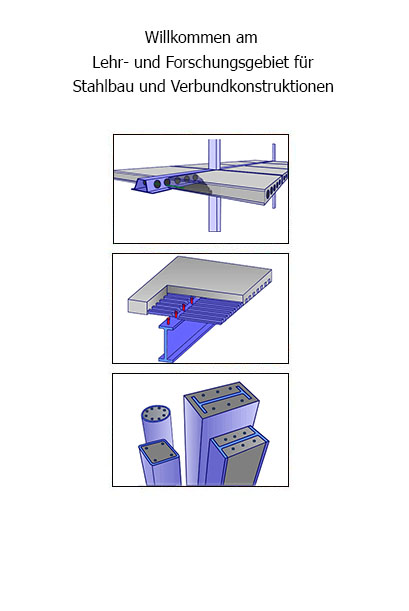 Willkommen am
Lehr- und Forschungsgebiet für
Stahlbau und Verbundkonstruktionen